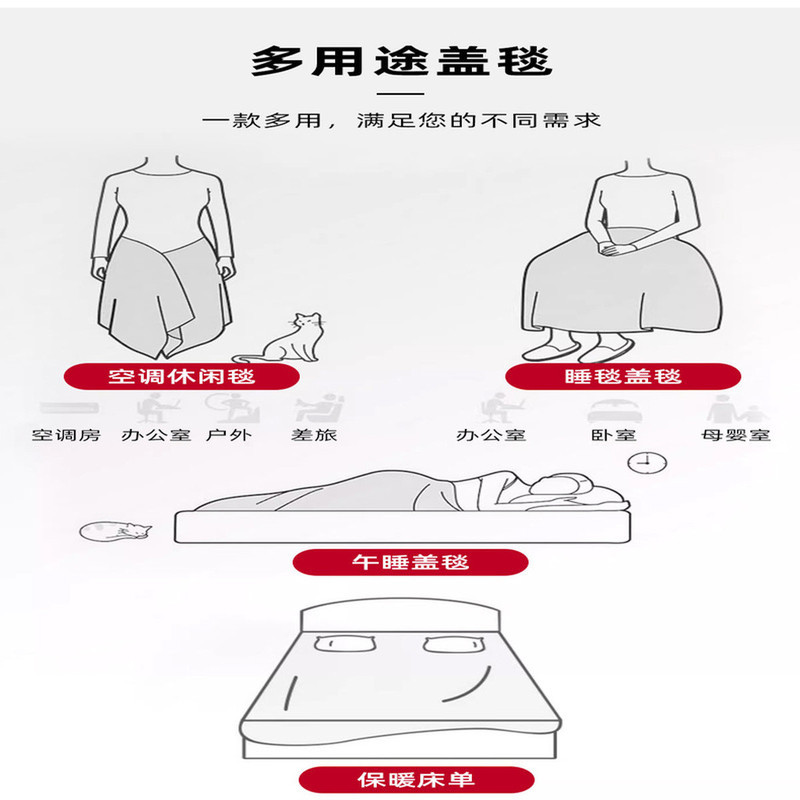 多用途盖毯

一款多用，满足您的不同需求

空调休闲毯

空调房　办公室　户外　差旅

睡毯盖毯

办公室　卧室　母婴室

午睡盖毯

保暖床单